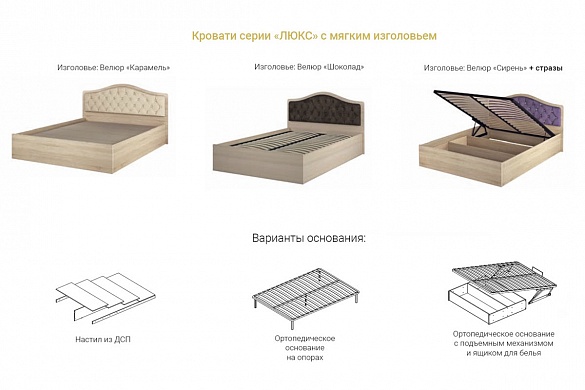 Кровати серии «ЛЮКС» с мягким изголовьем

Изголовье: Велюр «Карамель»

Изголовье: Велюр «Шоколад»

Изголовье: Велюр «Сирень» + стразы

Варианты основания:

Настил из ДСП

Ортопедическое основание на опорах

Ортопедическое основание с подъемным механизмом и ящиком для белья